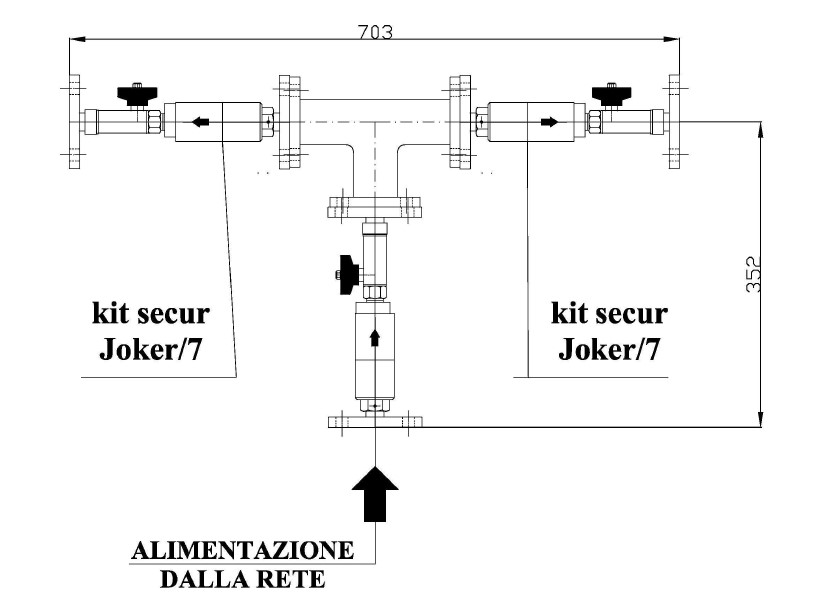 703

352

kit secur
Joker/7

kit secur
Joker/7

ALIMENTAZIONE
DALLA RETE